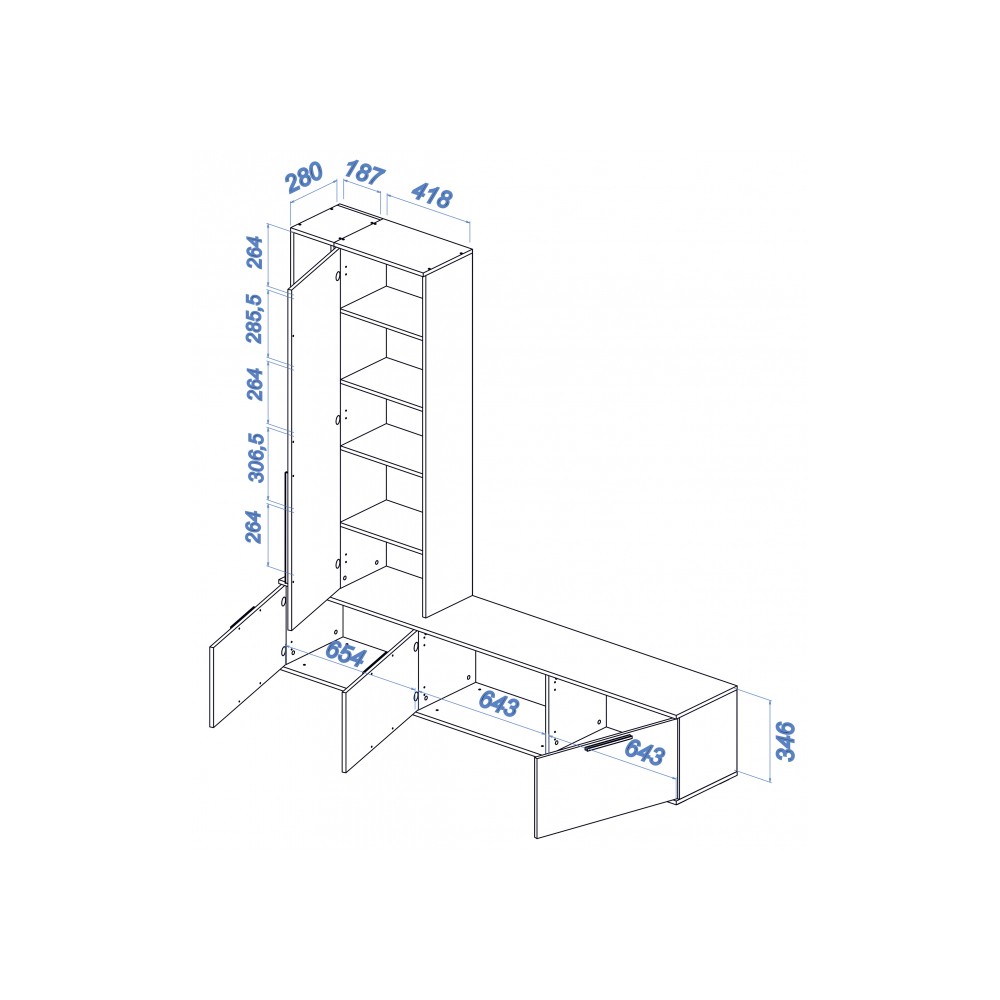 280
187
418
264
285,5
264
306,5
264
654
643
643
346