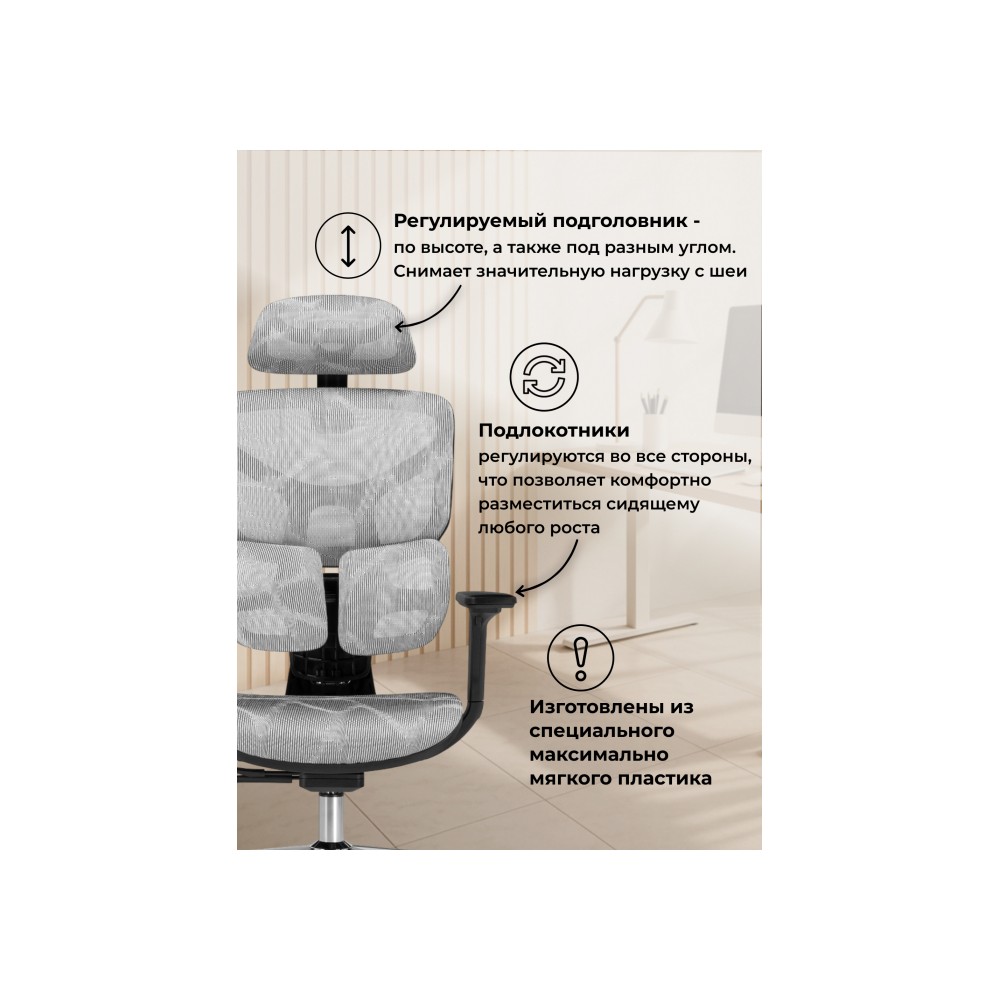 Регулируемый подголовник - по высоте, а также под разным углом. Снимает значительную нагрузку с шеи

Подлокотники регулируются во все стороны, что позволяет комфортно разместиться сидящему любого роста

Изготовлены из специального максимально мягкого пластика