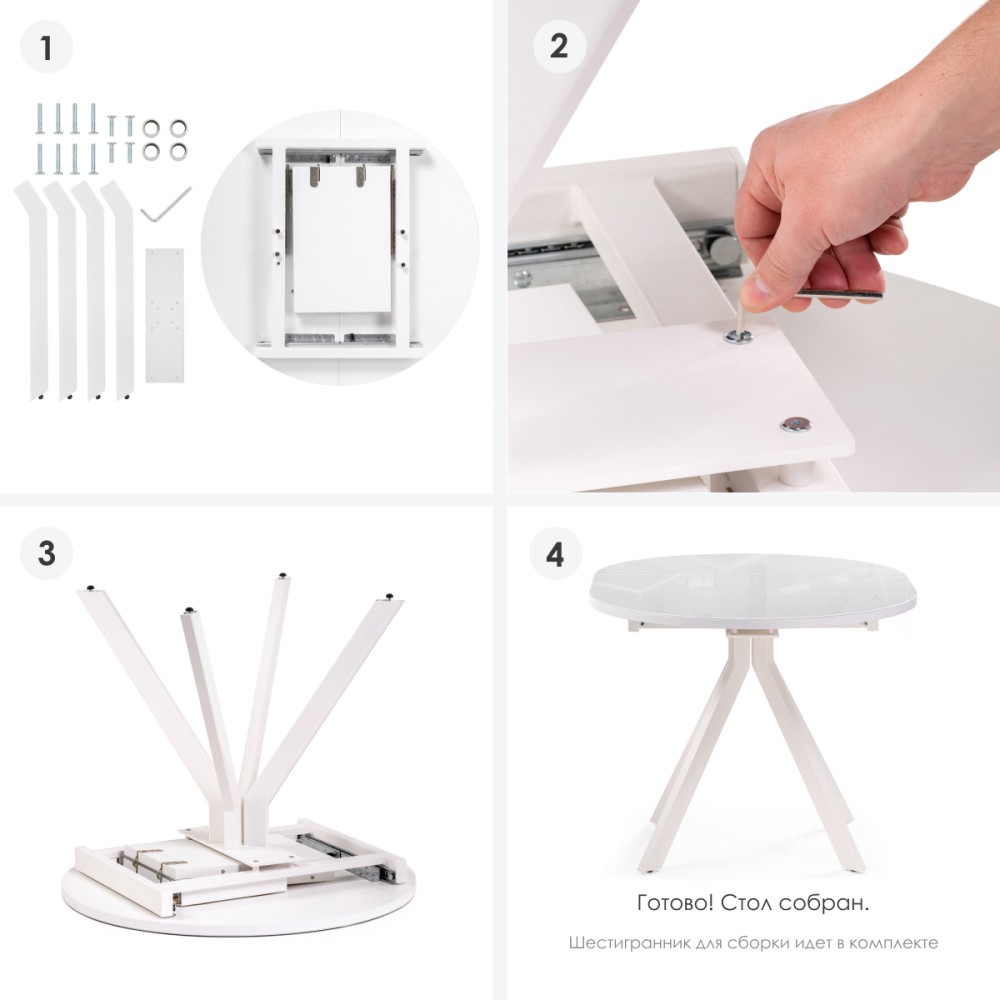 1

2

3

4

Готово! Стол собран.

Шестигранник для сборки идет в комплекте