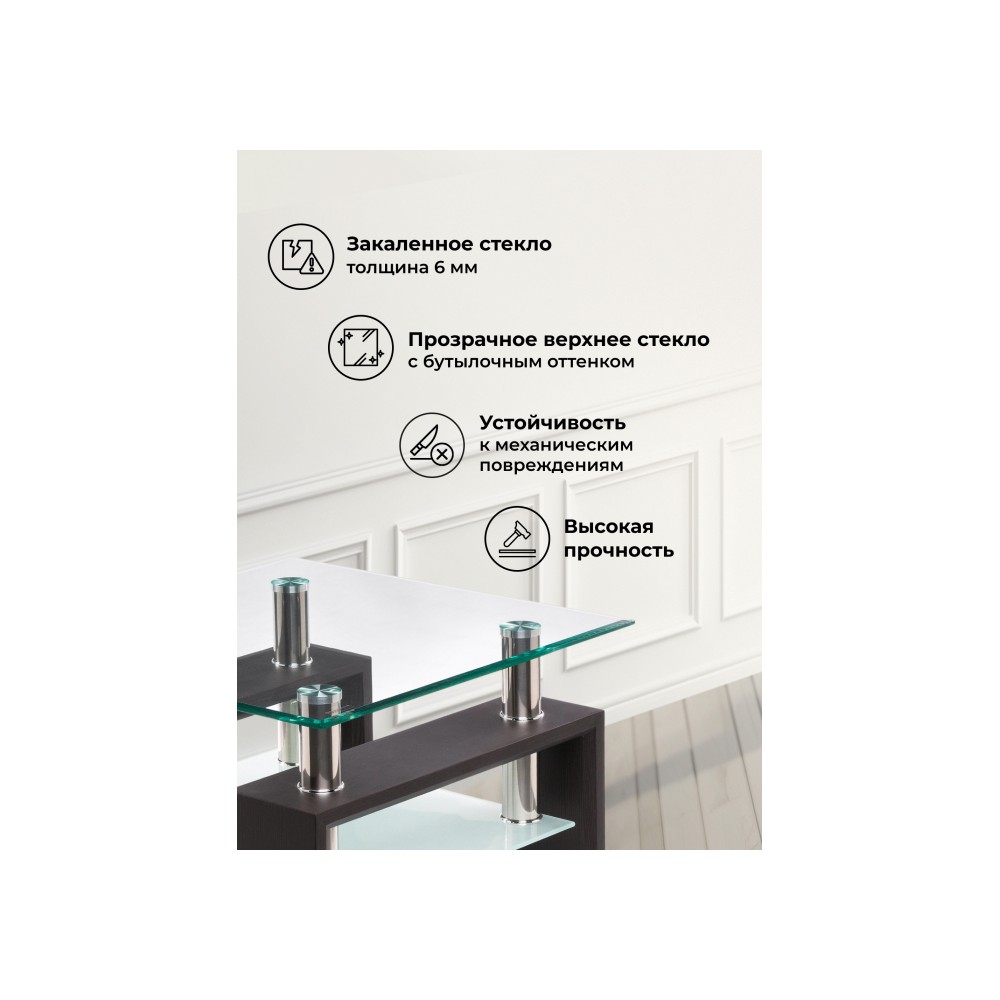 Закаленное стекло
толщина 6 мм

Прозрачное верхнее стекло
с бутылочным оттенком

Устойчивость
к механическим
повреждениям

Высокая
прочность