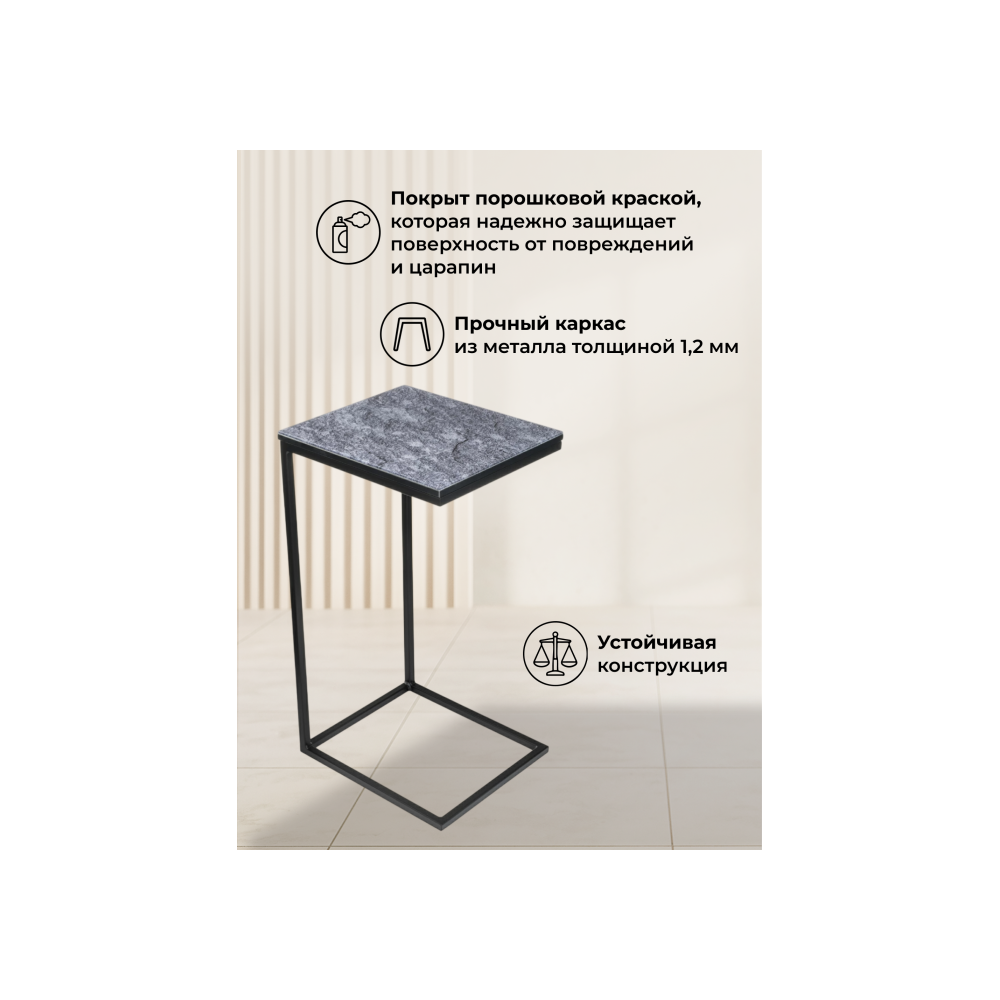 Покрыт порошковой краской, которая надежно защищает поверхность от повреждений и царапин

Прочный каркас из металла толщиной 1,2 мм

Устойчивая конструкция