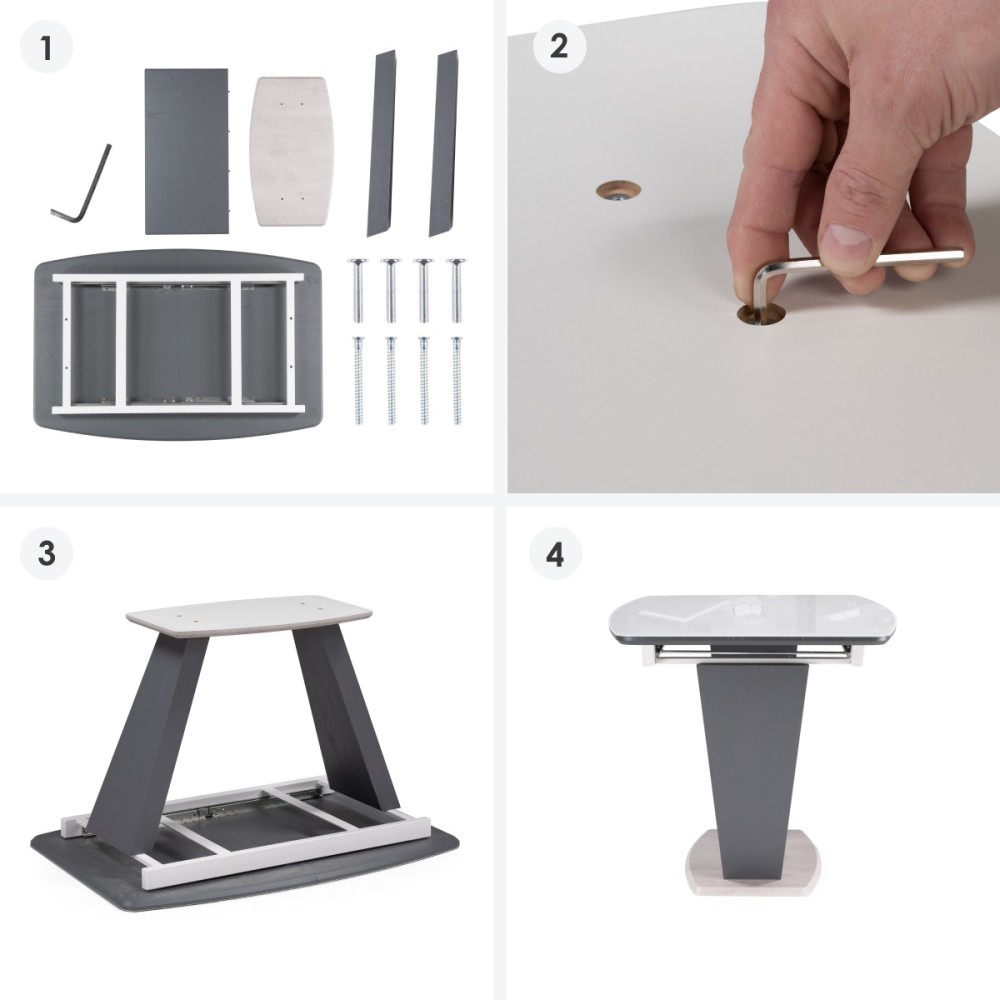 1

2

3

4