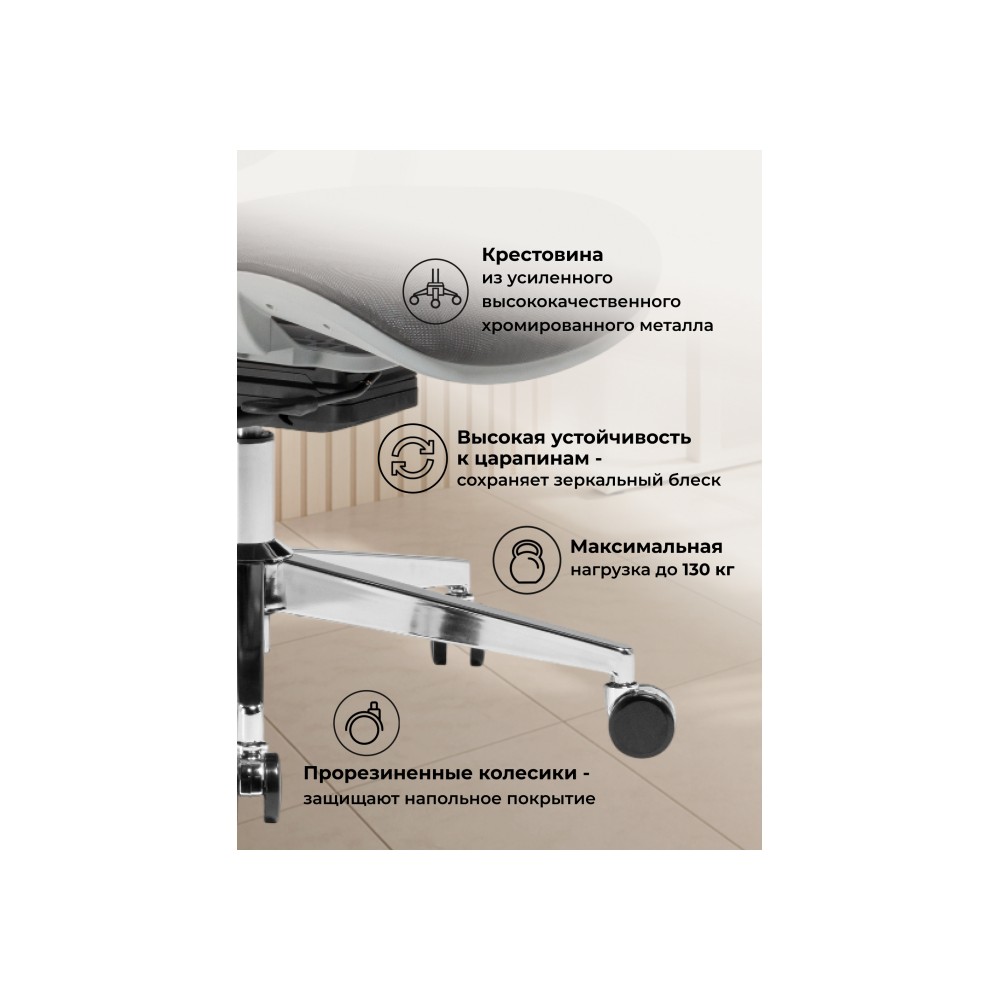 Крестовина
из усиленного высококачественного хромированного металла

Высокая устойчивость к царапинам - сохраняет зеркальный блеск

Максимальная нагрузка до 130 кг

Прорезиненные колесики - защищают напольное покрытие