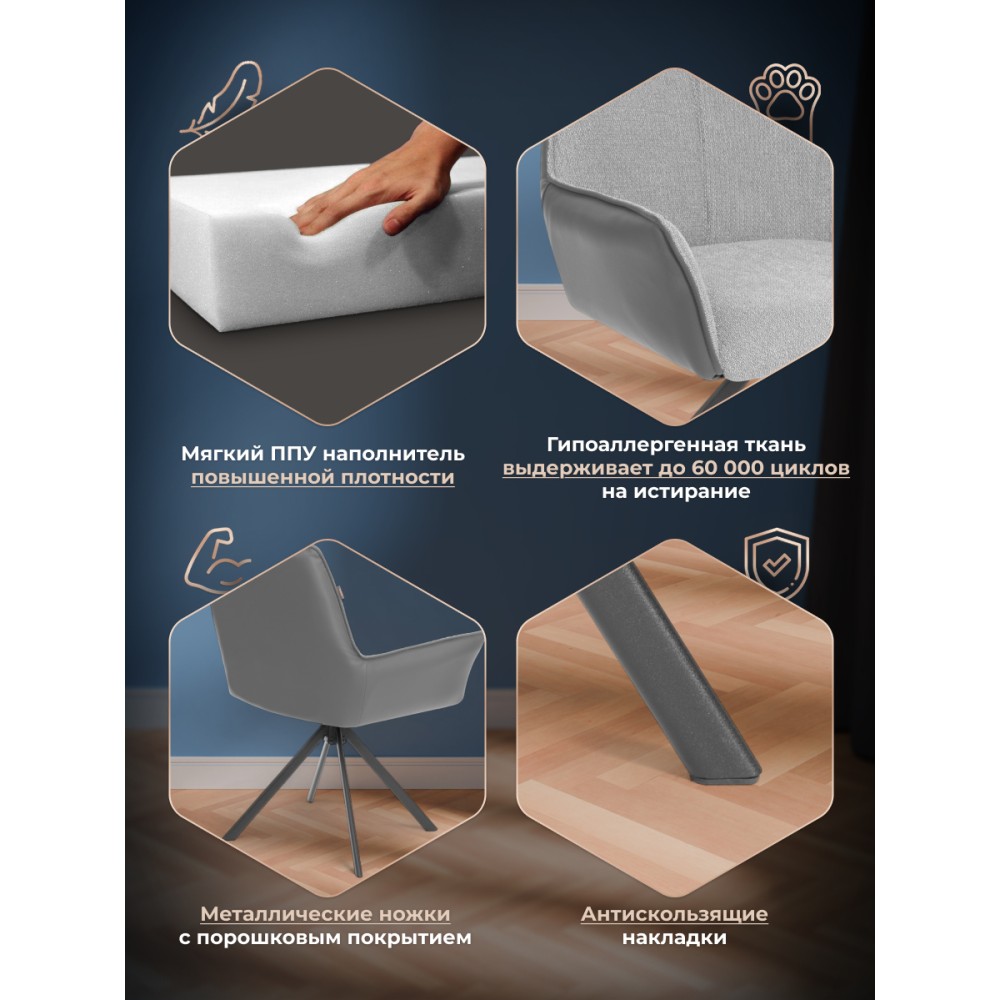 Мягкий ППУ наполнитель повышенной плотности

Гипоаллергенная ткань выдерживает до 60 000 циклов на истирание

Металлические ножки с порошковым покрытием

Антискользящие накладки