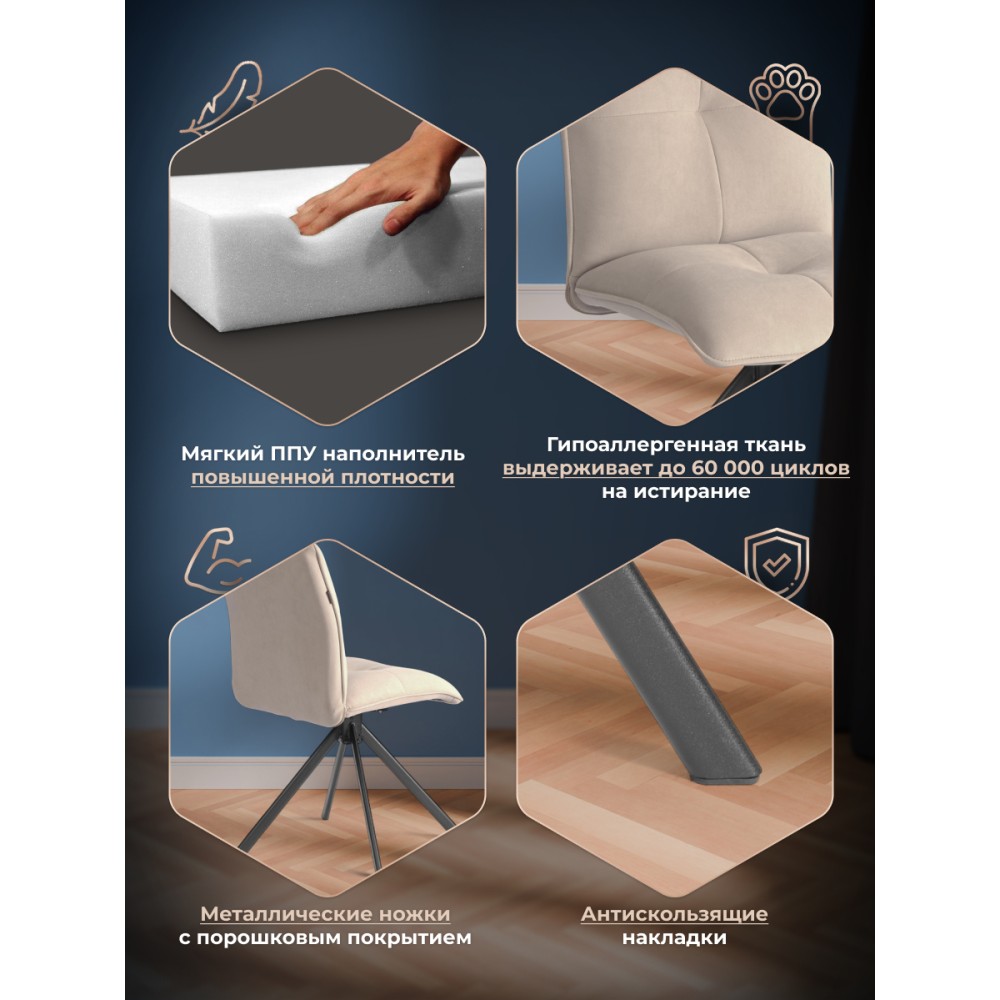 Мягкий ППУ наполнитель повышенной плотности

Гипоаллергенная ткань выдерживает до 60 000 циклов на истирание

Металлические ножки с порошковым покрытием

Антискользящие накладки