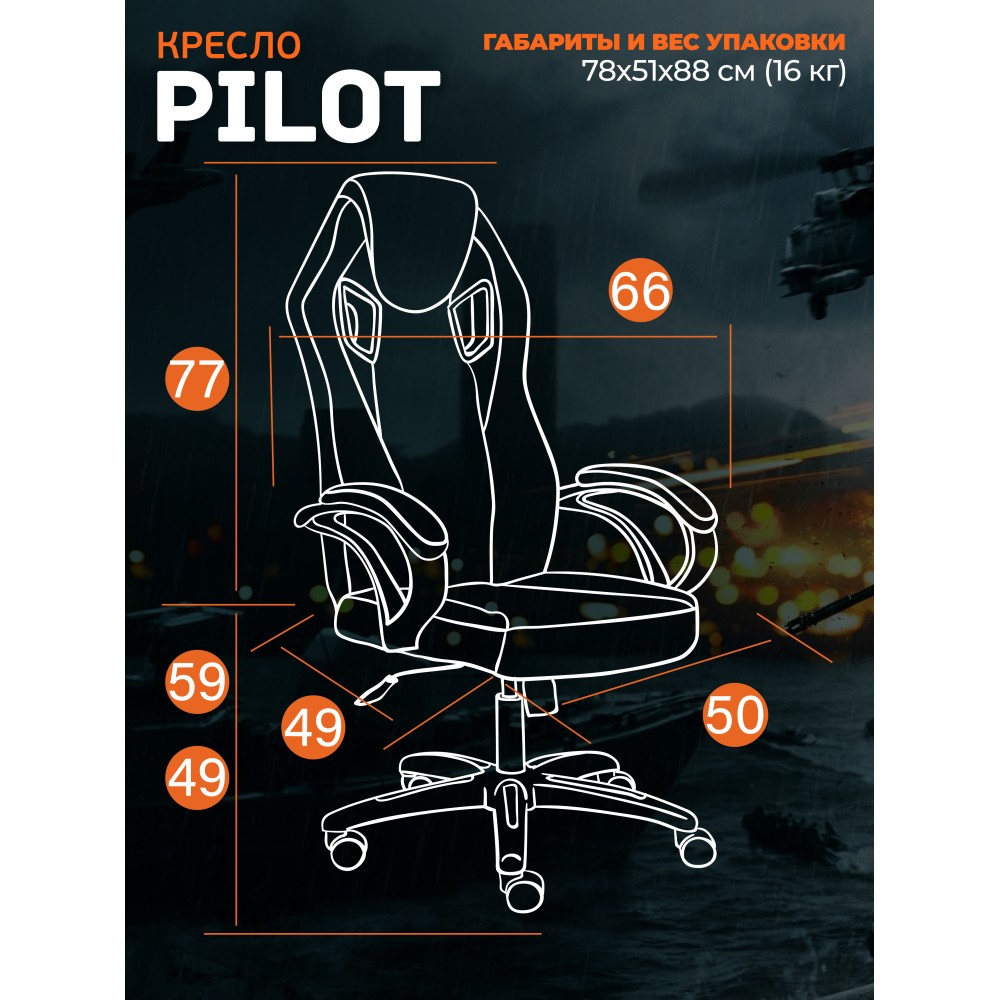 КРЕСЛО
PILOT

ГАБАРИТЫ И ВЕС УПАКОВКИ
78x51x88 см (16 кг)

66

77

59

49

49

50