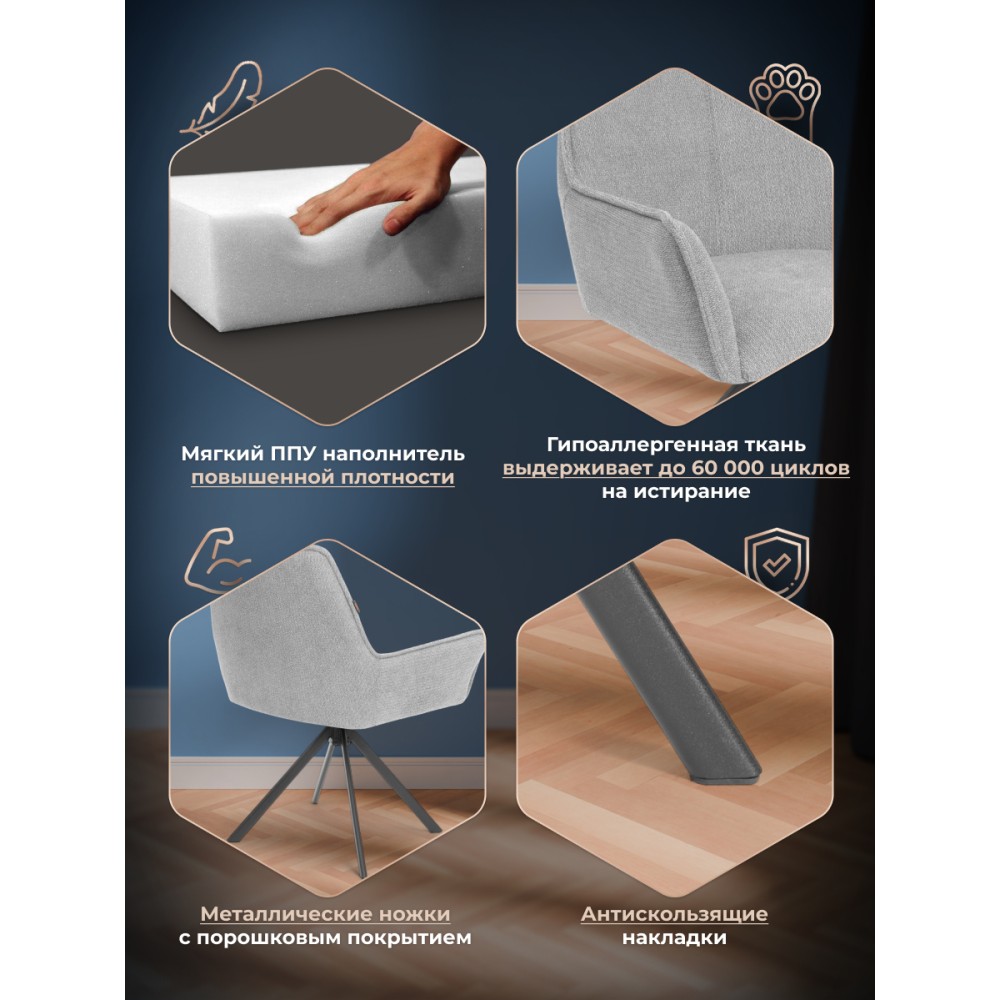 Мягкий ППУ наполнитель повышенной плотности

Гипоаллергенная ткань выдерживает до 60 000 циклов на истирание

Металлические ножки с порошковым покрытием

Антискользящие накладки