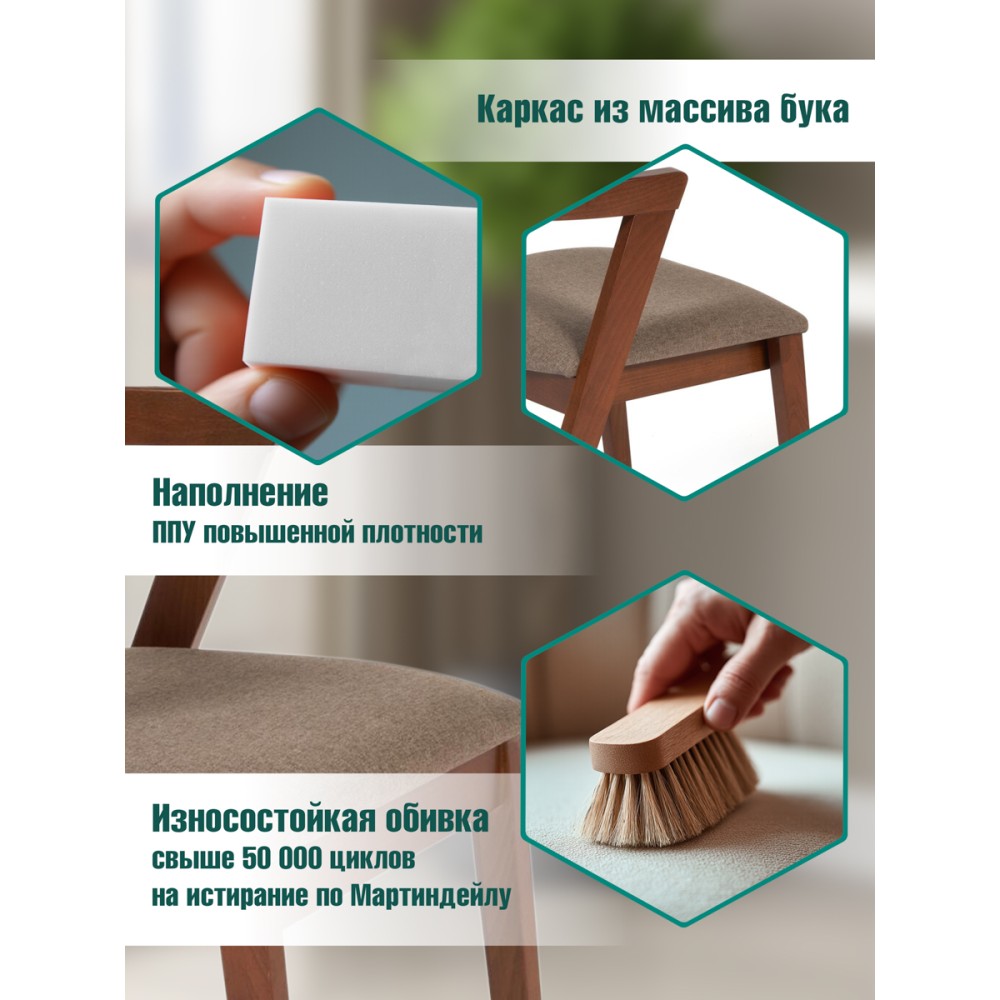 Каркас из массива бука

Наполнение
ППУ повышенной плотности

Износостойкая обивка
свыше 50 000 циклов
на истирание по Мартиндейлу