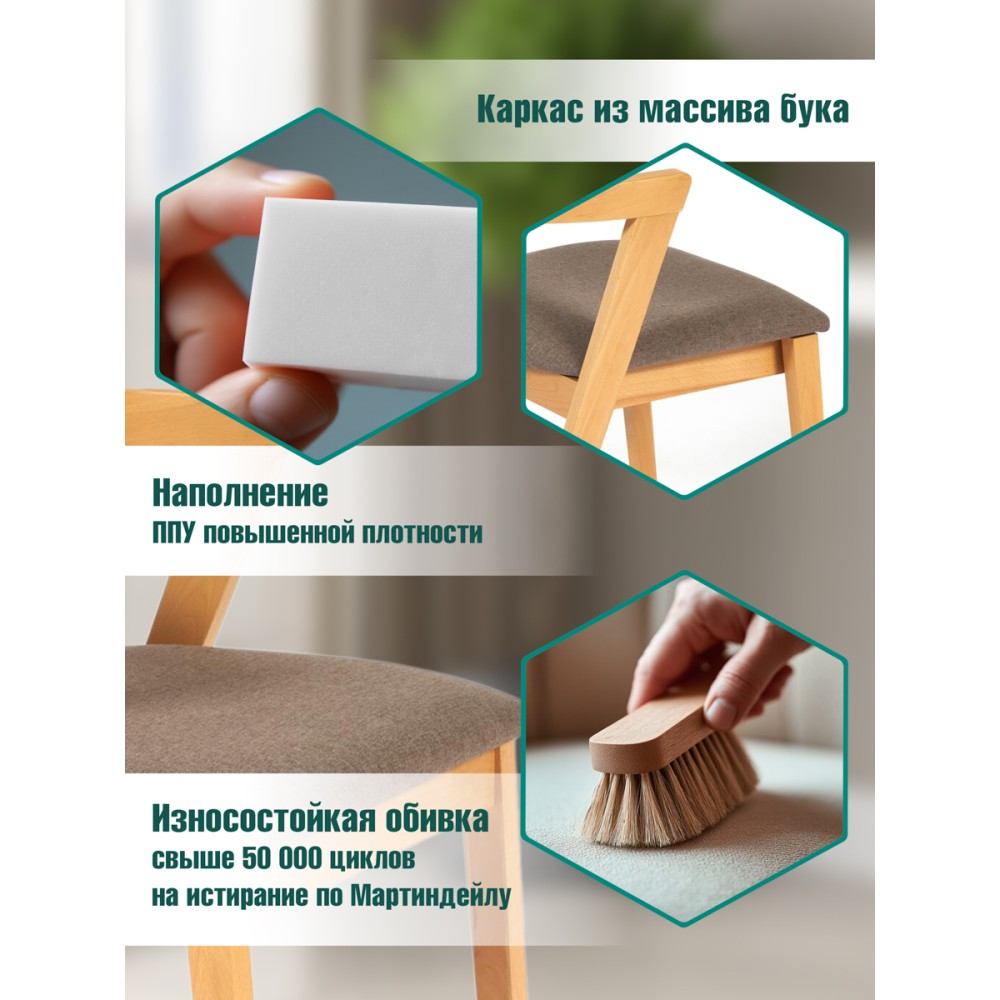 Каркас из массива бука

Наполнение
ППУ повышенной плотности

Износостойкая обивка
свыше 50 000 циклов
на истирание по Мартиндейлу