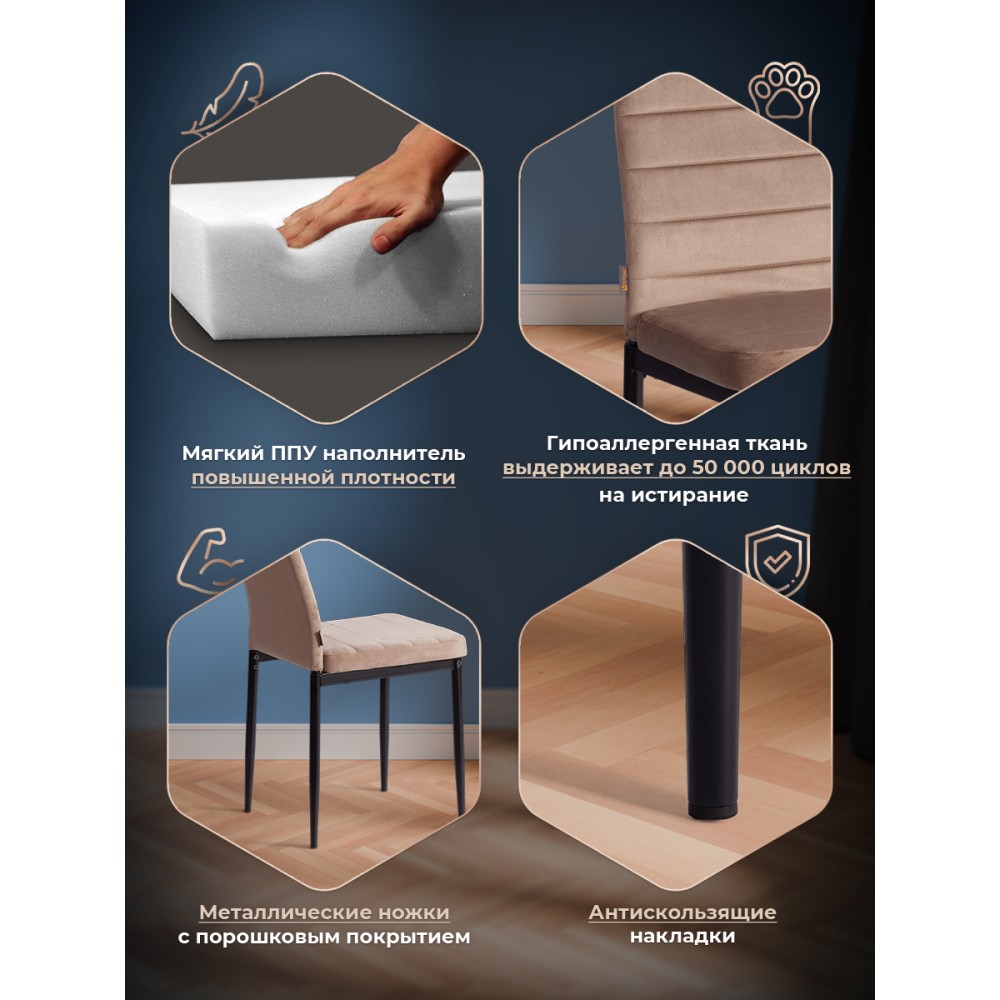 Мягкий ППУ наполнитель повышенной плотности

Гипоаллергенная ткань выдерживает до 50 000 циклов на истирание

Металлические ножки с порошковым покрытием

Антискользящие накладки