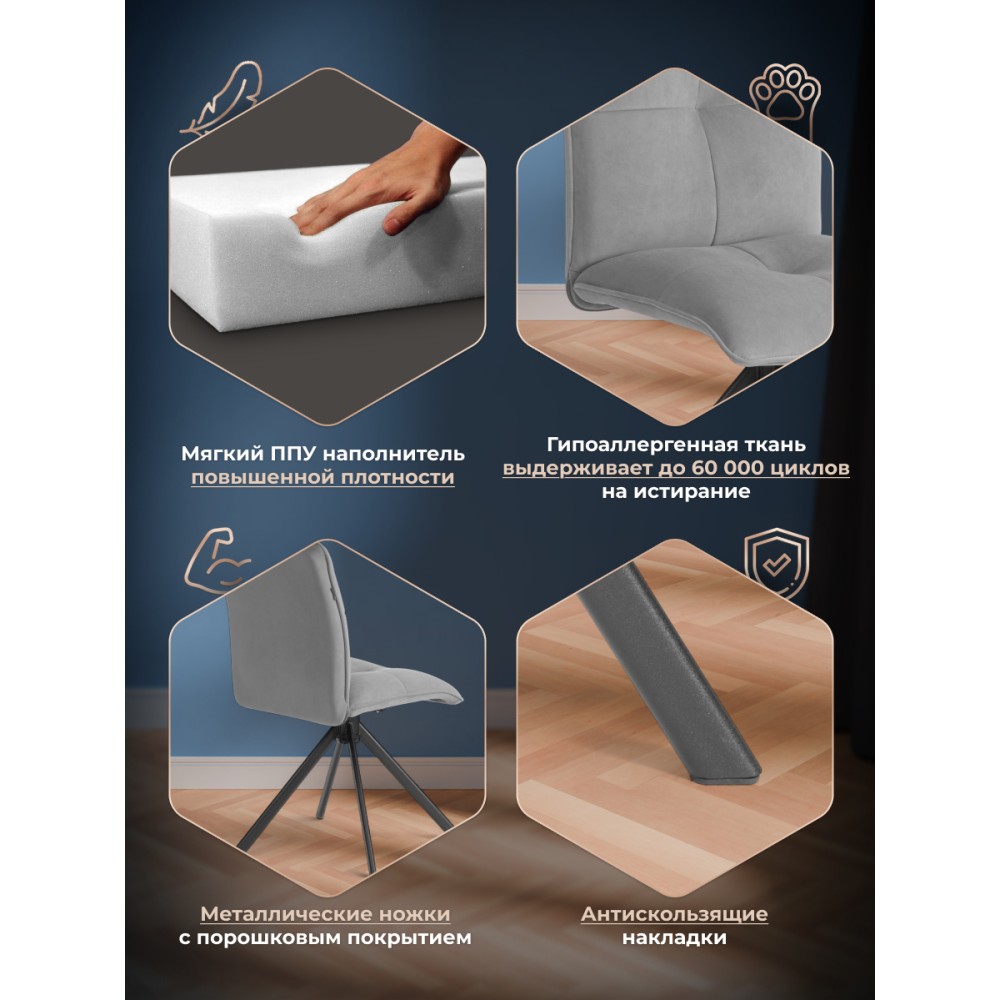 Мягкий ППУ наполнитель повышенной плотности

Гипоаллергенная ткань выдерживает до 60 000 циклов на истирание

Металлические ножки с порошковым покрытием

Антискользящие накладки