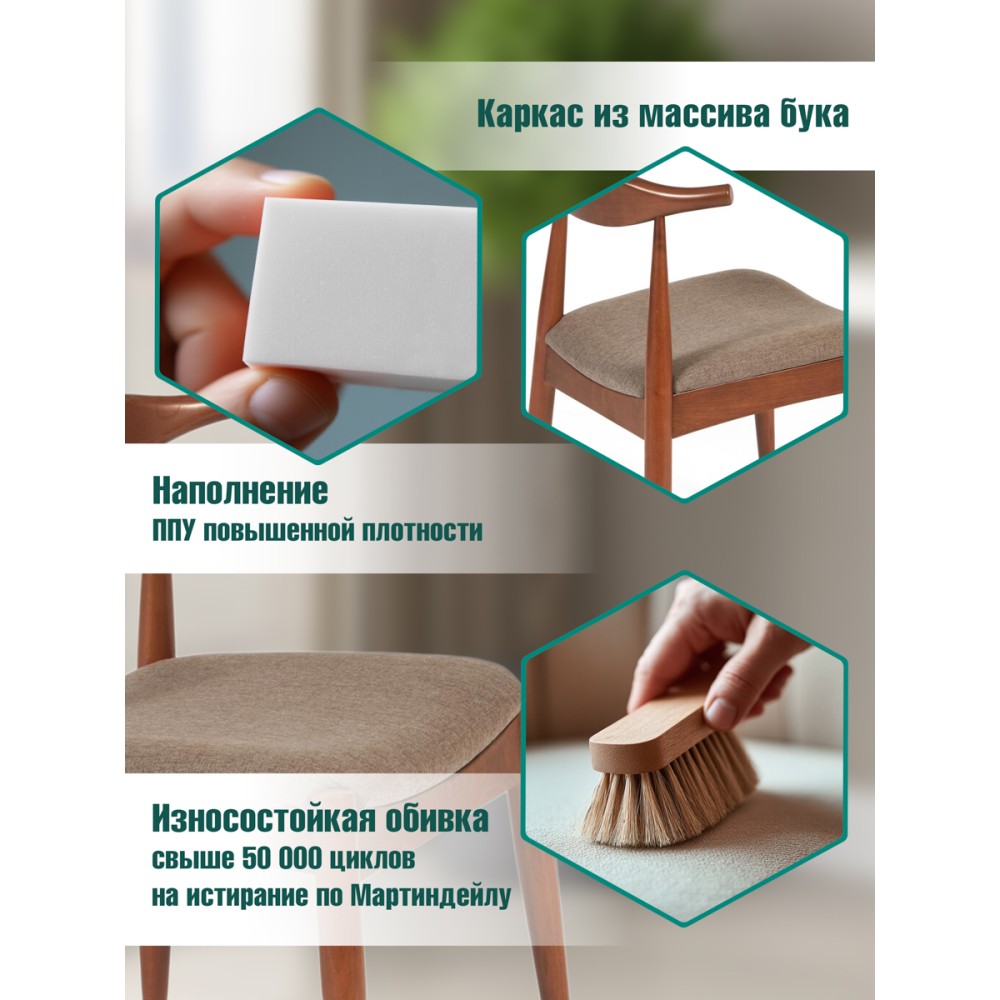 Каркас из массива бука

Наполнение
ППУ повышенной плотности

Износостойкая обивка
свыше 50 000 циклов
на истирание по Мартиндейлу