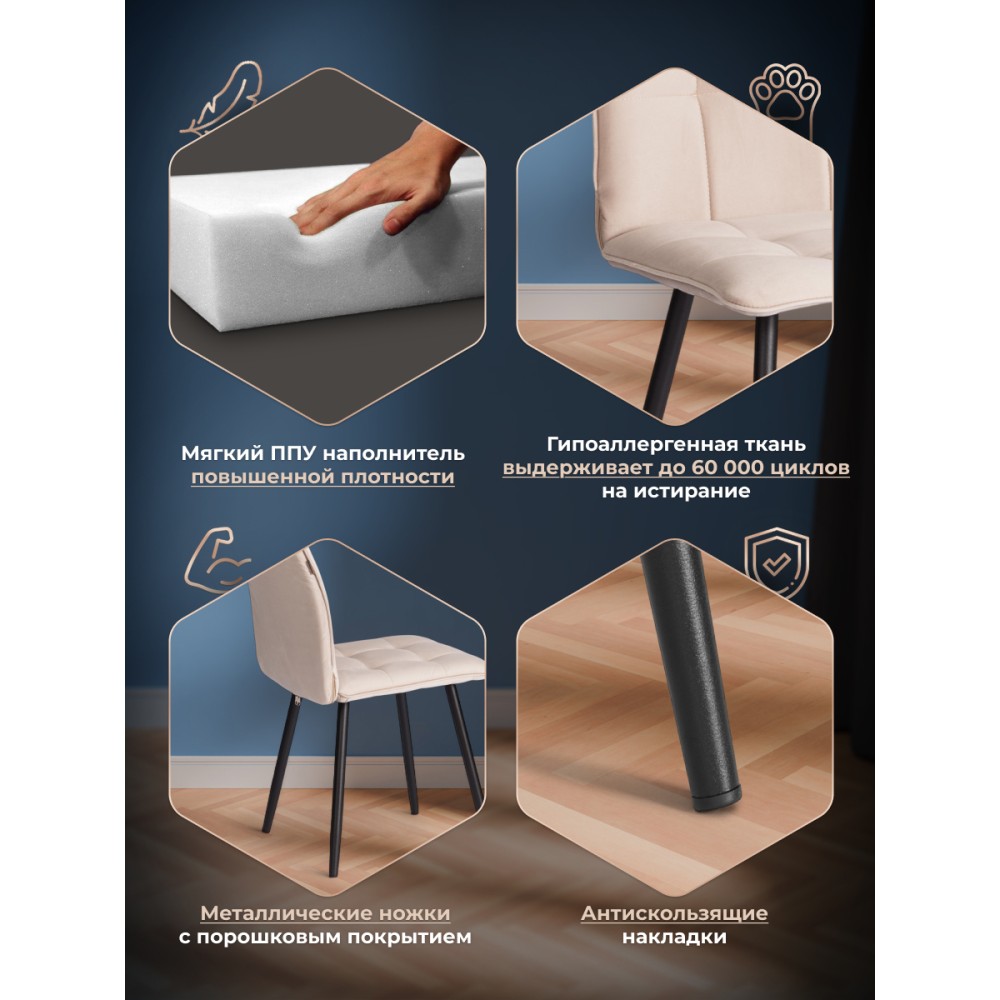 Мягкий ППУ наполнитель повышенной плотности

Гипоаллергенная ткань выдерживает до 60 000 циклов на истирание

Металлические ножки с порошковым покрытием

Антискользящие накладки