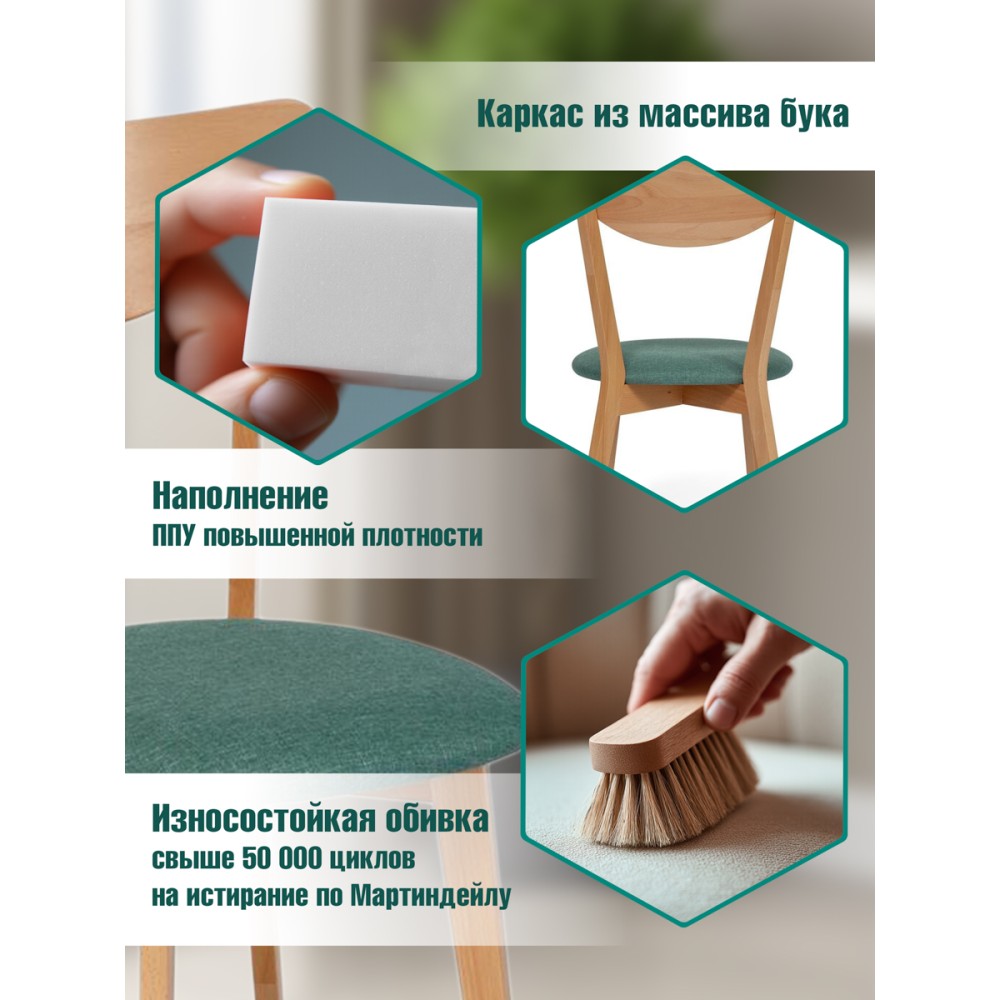 Каркас из массива бука

Наполнение
ППУ повышенной плотности

Износостойкая обивка
свыше 50 000 циклов
на истирание по Мартиндейлу