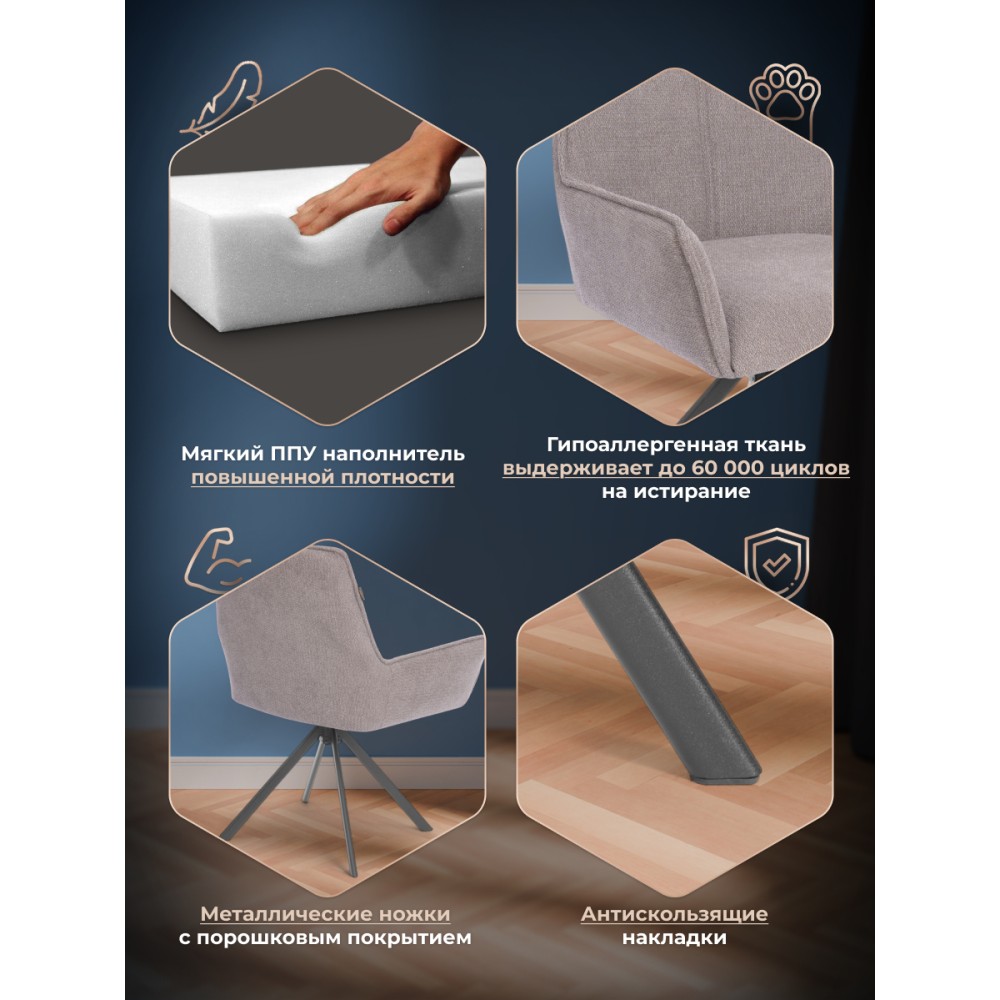 Мягкий ППУ наполнитель повышенной плотности

Гипоаллергенная ткань выдерживает до 60 000 циклов на истирание

Металлические ножки с порошковым покрытием

Антискользящие накладки