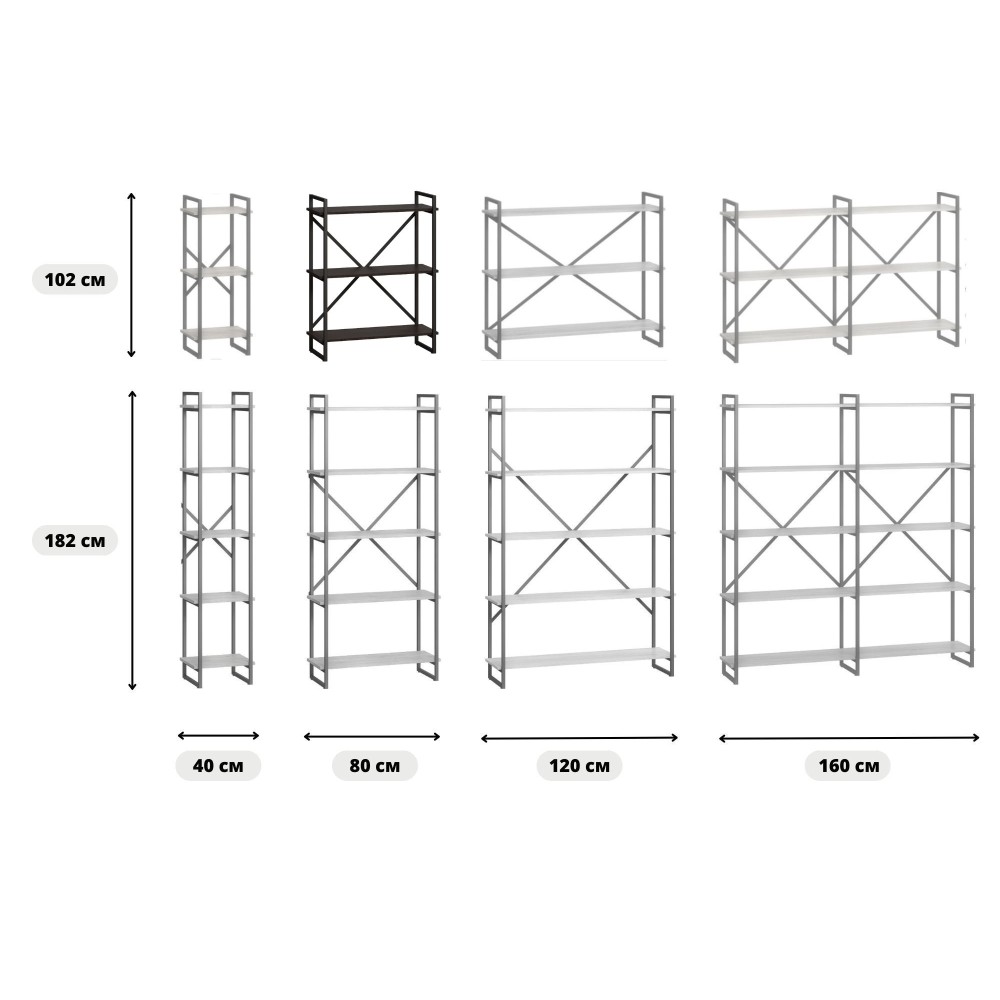 102 см

182 см

40 см

80 см

120 см

160 см