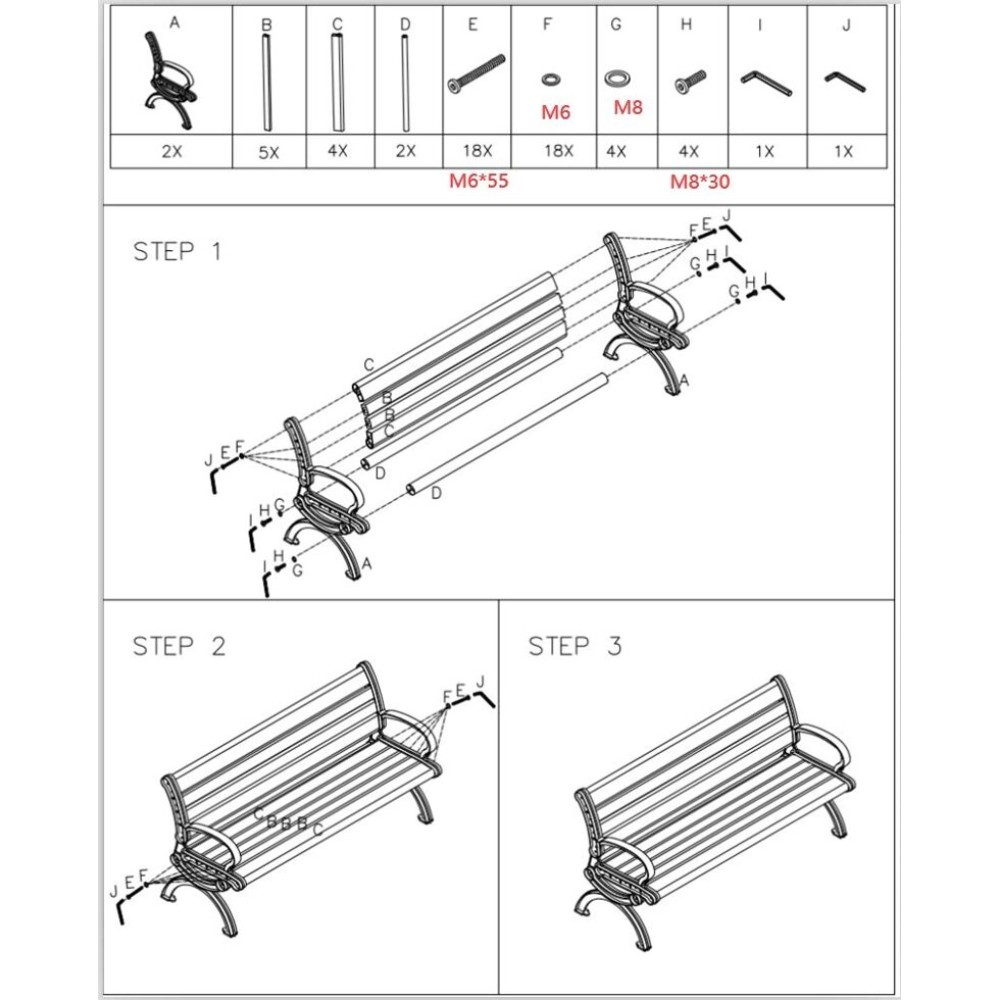 | A | B | C | D | E | F | G | H | I | J |
|---|---|---|---|---|---|---|---|---|---|
|  |  |  |  |  | M6 | M8 |  |  |  |
| 2X | 5X | 4X | 2X | 18X | 18X | 4X | 4X | 1X | 1X |

M6*55

M8*30

STEP 1

F E J
G H I
G H I
C
B
B
C
D
D
A
J E F
I H G
I H G
A

STEP 2

F E J
C B B B C
J E F

STEP 3