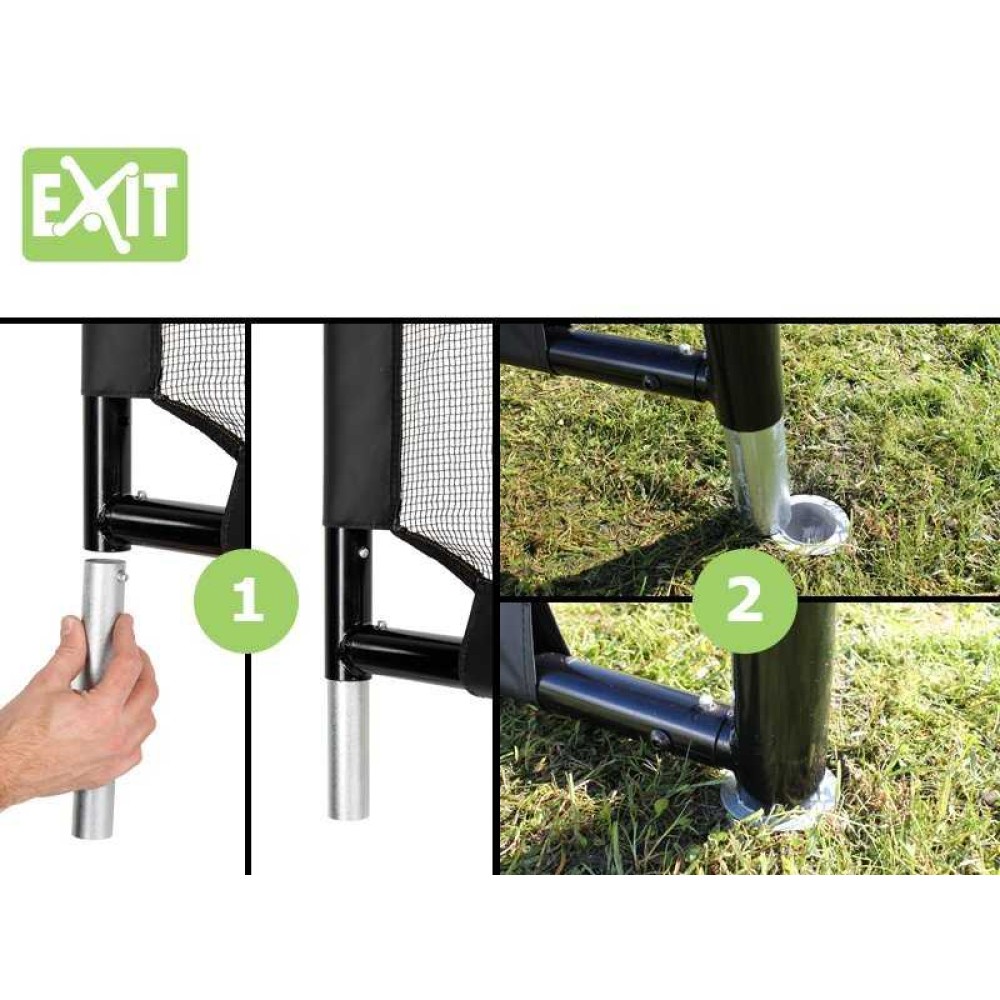 EXIT

1

2