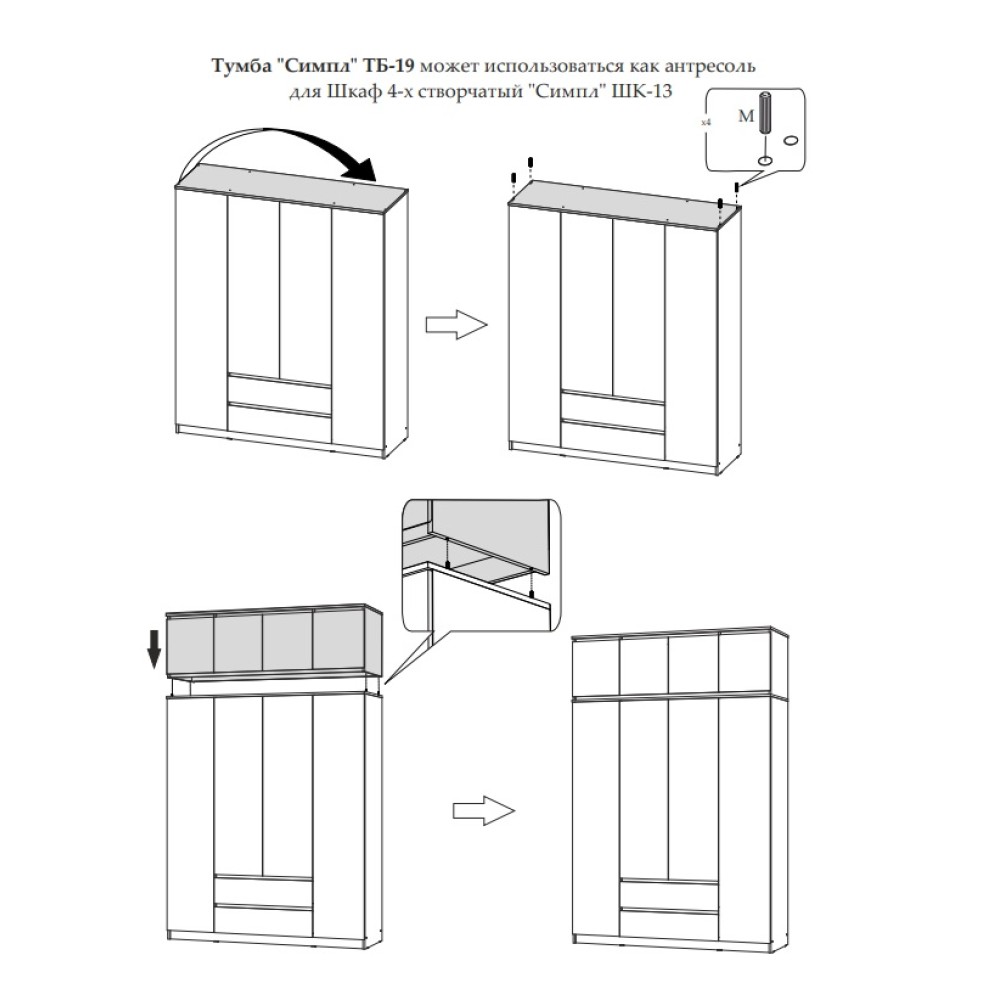 Тумба "Симпл" ТБ-19 может использоваться как антресоль для Шкаф 4-х створчатый "Симпл" ШК-13

x4 M